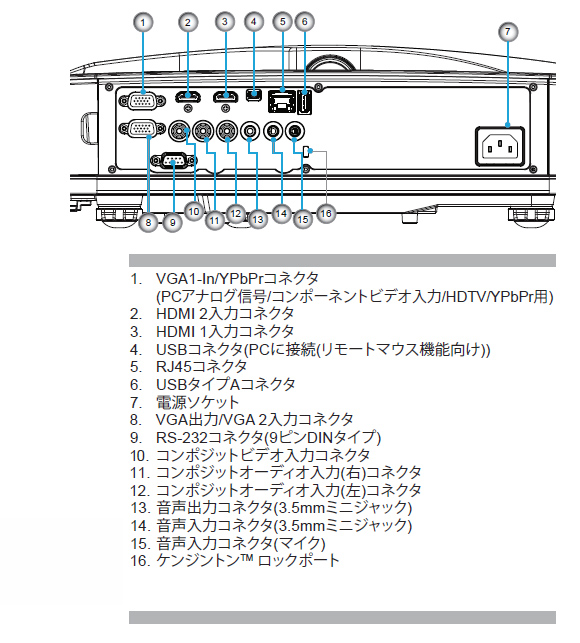 1 2 3 4 5 6 7

8 9 10 11 12 13 14 15 16

1. VGA1-In/YPbPrコネクタ (PCアナログ信号/コンポーネントビデオ入力/HDTV/YPbPr用)
2. HDMI 2入力コネクタ
3. HDMI 1入力コネクタ
4. USBコネクタ(PCに接続(リモートマウス機能向け))
5. RJ45コネクタ
6. USBタイプAコネクタ
7. 電源ソケット
8. VGA出力/VGA 2入力コネクタ
9. RS-232コネクタ(9ピンDINタイプ)
10. コンポジットビデオ入力コネクタ
11. コンポジットオーディオ入力(右)コネクタ
12. コンポジットオーディオ入力(左)コネクタ
13. 音声出力コネクタ(3.5mmミニジャック)
14. 音声入力コネクタ(3.5mmミニジャック)
15. 音声入力コネクタ(マイク)
16. ケンジントン™ ロックポート