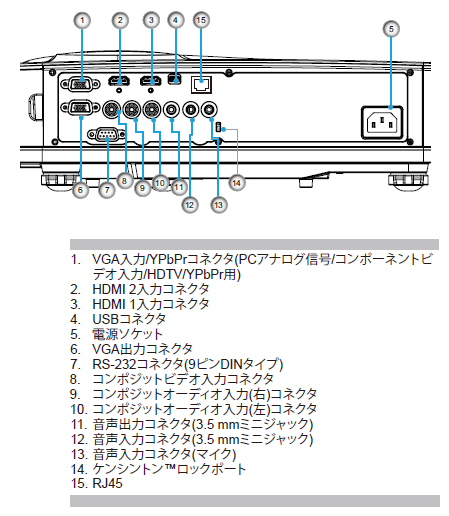 1
2
3
4
15
5
6
7
8
9
10
11
12
13
14

1. VGA入力/YPbPrコネクタ(PCアナログ信号/コンポーネントビデオ入力/HDTV/YPbPr用)
2. HDMI 2入力コネクタ
3. HDMI 1入力コネクタ
4. USBコネクタ
5. 電源ソケット
6. VGA出力コネクタ
7. RS-232コネクタ(9ピンDINタイプ)
8. コンポジットビデオ入力コネクタ
9. コンポジットオーディオ入力(右)コネクタ
10. コンポジットオーディオ入力(左)コネクタ
11. 音声出力コネクタ(3.5 mmミニジャック)
12. 音声入力コネクタ(3.5 mmミニジャック)
13. 音声入力コネクタ(マイク)
14. ケンシントン™ロックポート
15. RJ45