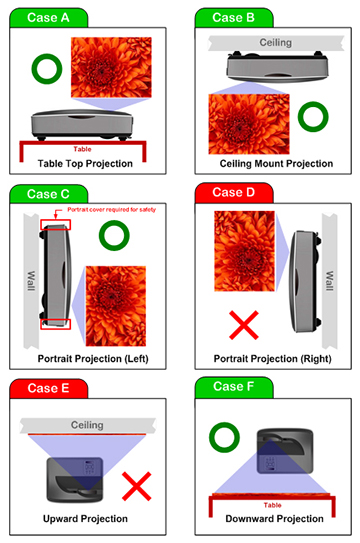 Case A

Table

Table Top Projection

Case B

Ceiling

Ceiling Mount Projection

Case C

Portrait cover required for safety

Wall

Portrait Projection (Left)

Case D

Wall

Portrait Projection (Right)

Case E

Ceiling

Upward Projection

Case F

Table

Downward Projection